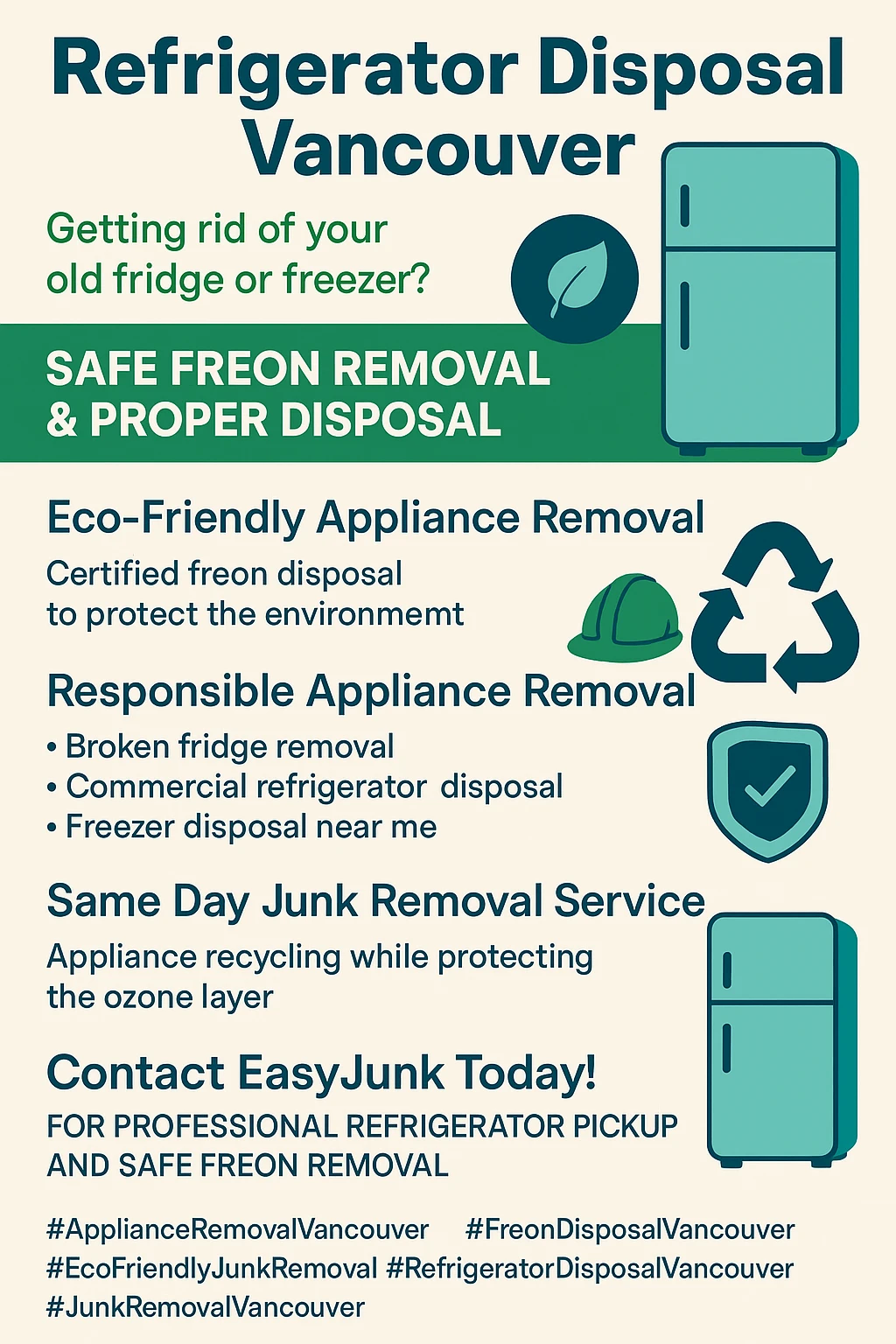 Refrigerator Disposal Vancouver

Getting rid of your old fridge or freezer?

SAFE FREON REMOVAL & PROPER DISPOSAL

Eco-Friendly Appliance Removal

Certified freon disposal to protect the environmemt

Responsible Appliance Removal

• Broken fridge removal
• Commercial refrigerator disposal
• Freezer disposal near me

Same Day Junk Removal Service

Appliance recycling while protecting the ozone layer

Contact EasyJunk Today!

FOR PROFESSIONAL REFRIGERATOR PICKUP AND SAFE FREON REMOVAL

#ApplianceRemovalVancouver #FreonDisposalVancouver #EcoFriendlyJunkRemoval #RefrigeratorDisposalVancouver #JunkRemovalVancouver