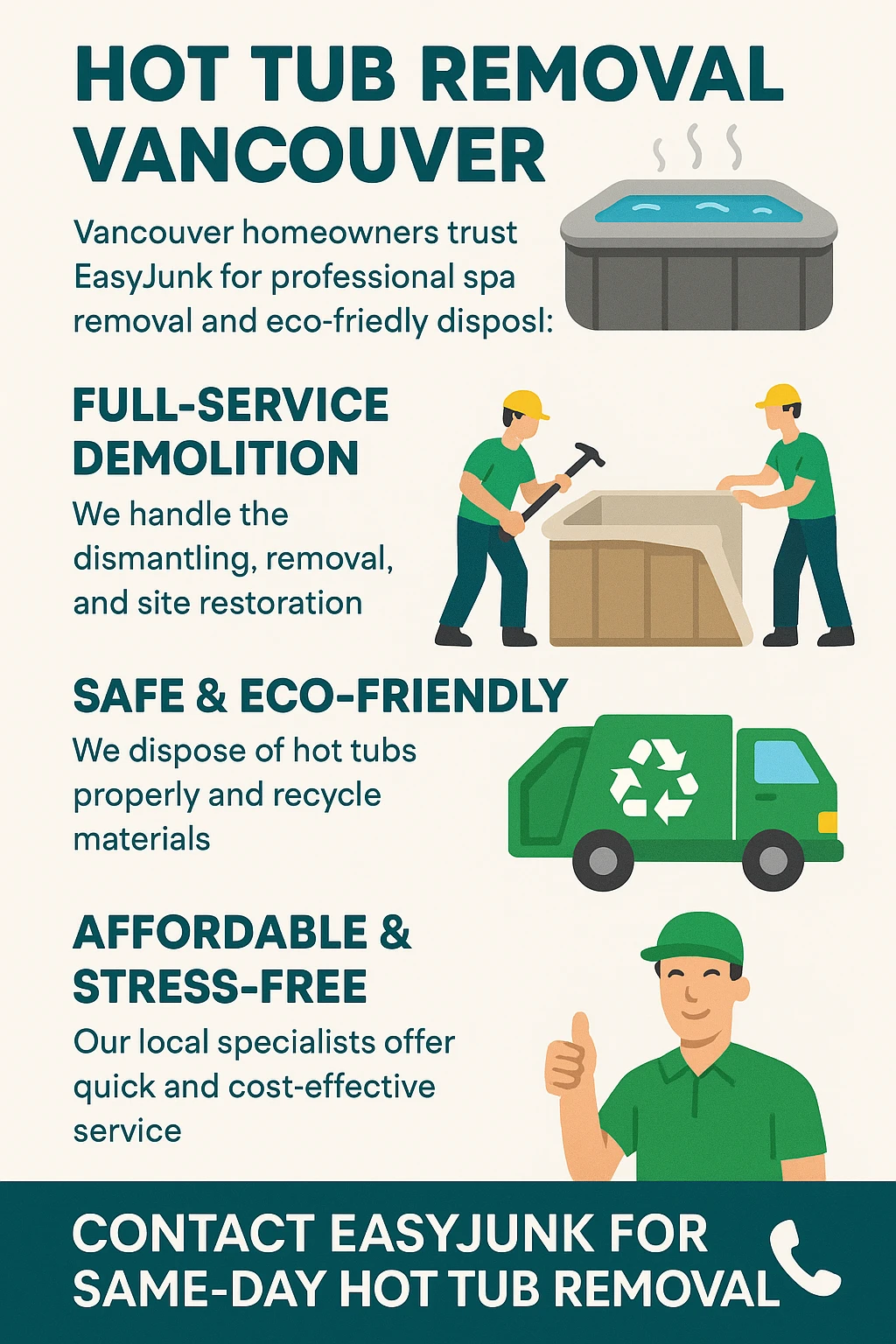 HOT TUB REMOVAL VANCOUVER

Vancouver homeowners trust EasyJunk for professional spa removal and eco-friedly disposl:

FULL-SERVICE DEMOLITION

We handle the dismantling, removal, and site restoration

SAFE & ECO-FRIENDLY

We dispose of hot tubs properly and recycle materials

AFFORDABLE & STRESS-FREE

Our local specialists offer quick and cost-effective service

CONTACT EASYJUNK FOR SAME-DAY HOT TUB REMOVAL