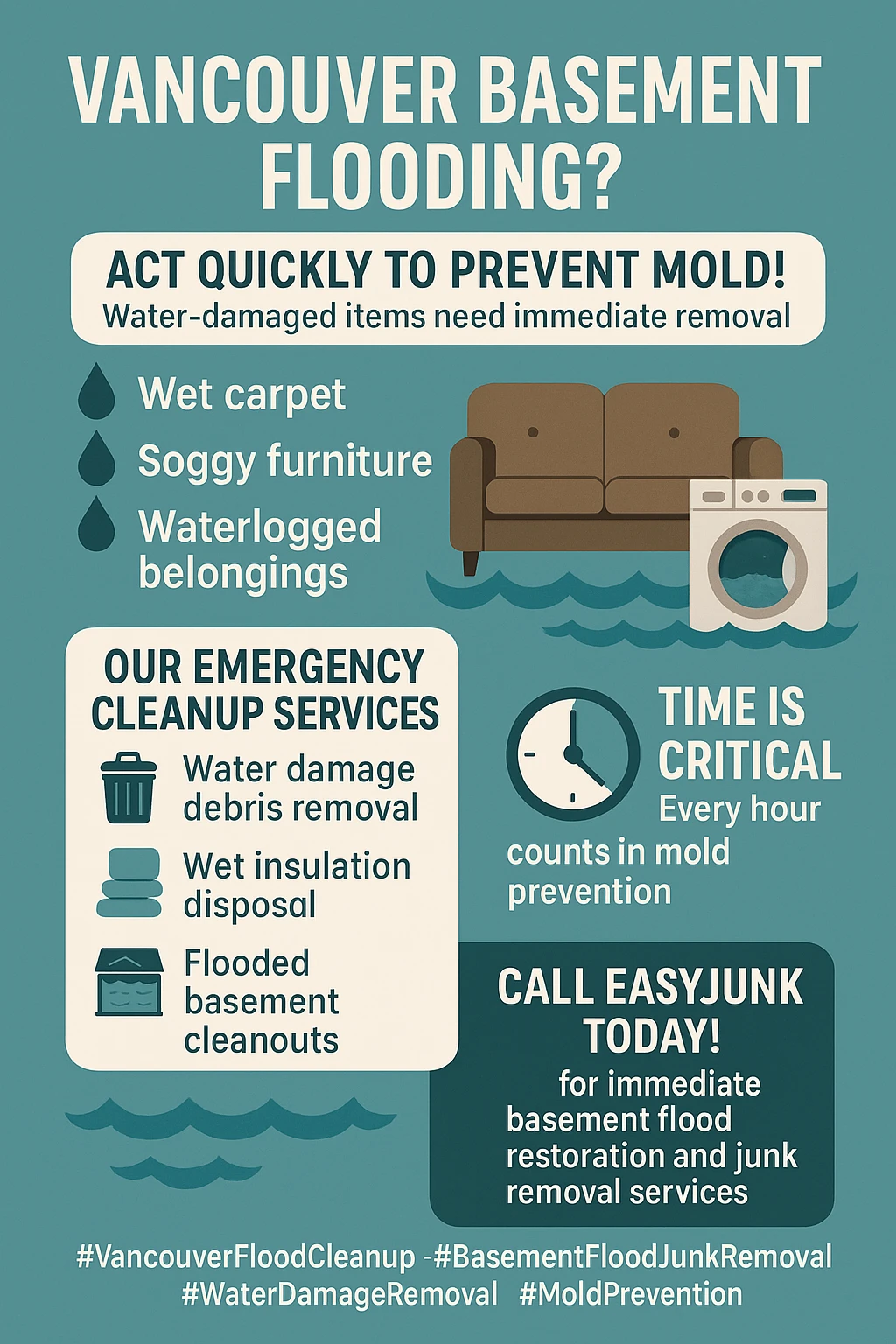 VANCOUVER BASEMENT FLOODING?

ACT QUICKLY TO PREVENT MOLD!
Water-damaged items need immediate removal

Wet carpet
Soggy furniture
Waterlogged belongings

OUR EMERGENCY CLEANUP SERVICES
Water damage debris removal
Wet insulation disposal
Flooded basement cleanouts

TIME IS CRITICAL
Every hour counts in mold prevention

CALL EASYJUNK TODAY!
for immediate basement flood restoration and junk removal services

#VancouverFloodCleanup -#BasementFloodJunkRemoval
#WaterDamageRemoval #MoldPrevention